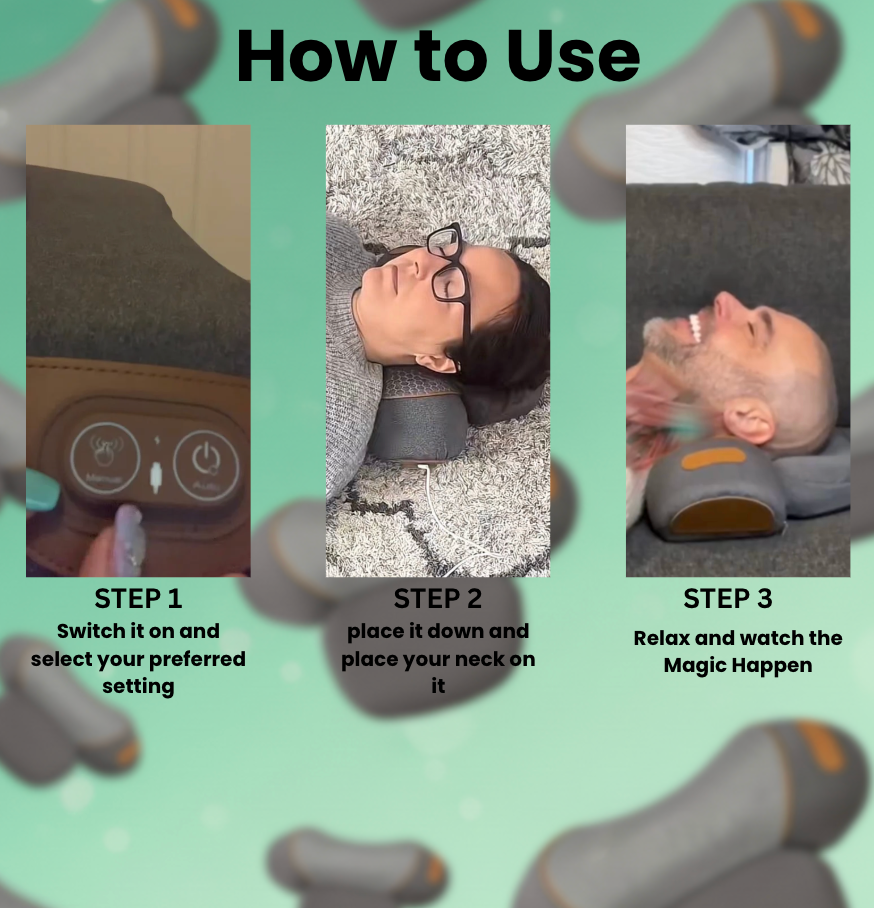 How to Use

Manual

Auto

STEP 1
Switch it on and select your preferred setting

STEP 2
place it down and place your neck on it

STEP 3
Relax and watch the Magic Happen